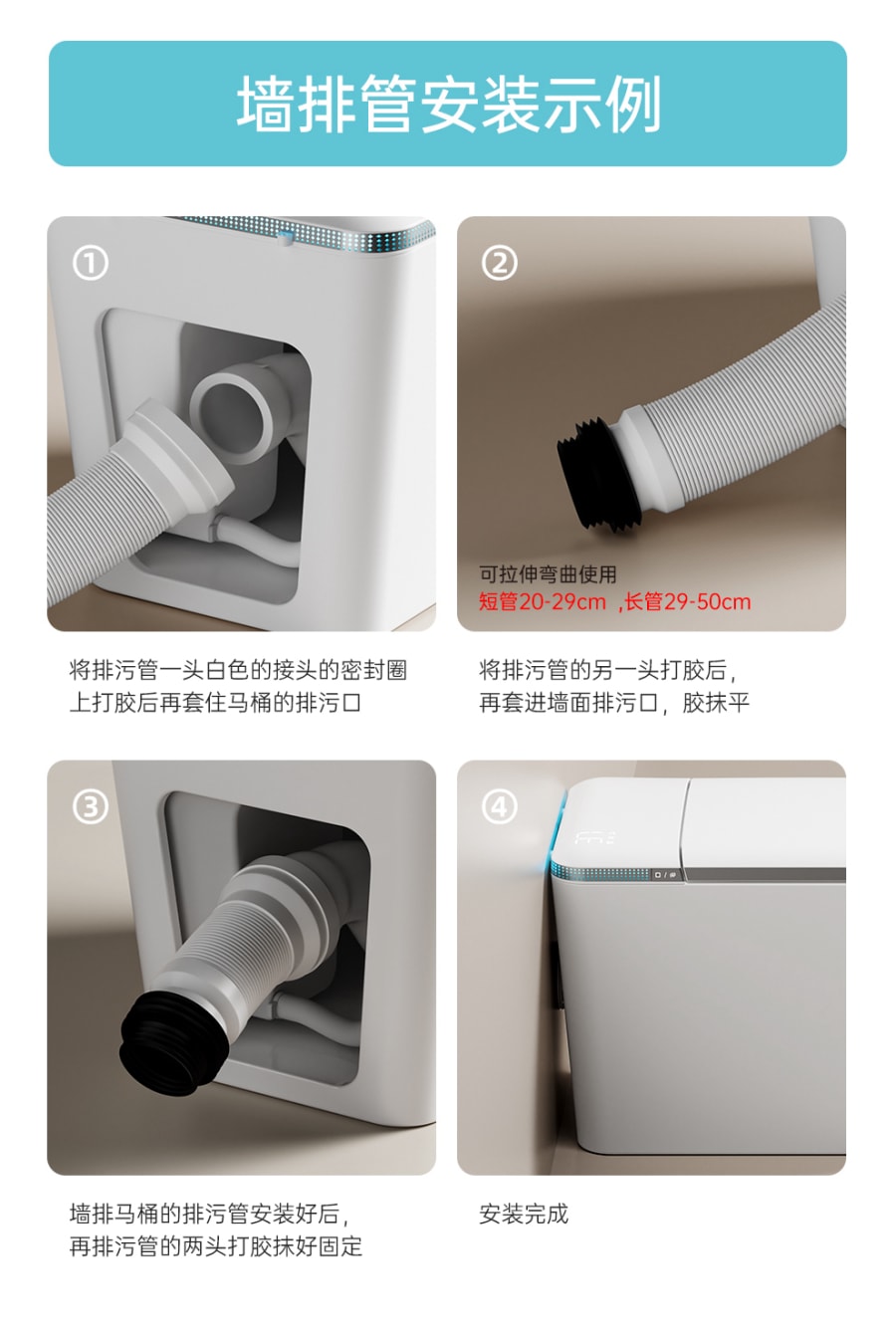 墙排管安装示例

①

将排污管一头白色的接头的密封圈上打胶后再套住马桶的排污口

②

可拉伸弯曲使用
短管20-29cm ,长管29-50cm

将排污管的另一头打胶后，再套进墙面排污口，胶抹平

③

墙排马桶的排污管安装好后，再排污管的两头打胶抹好固定

④

安装完成