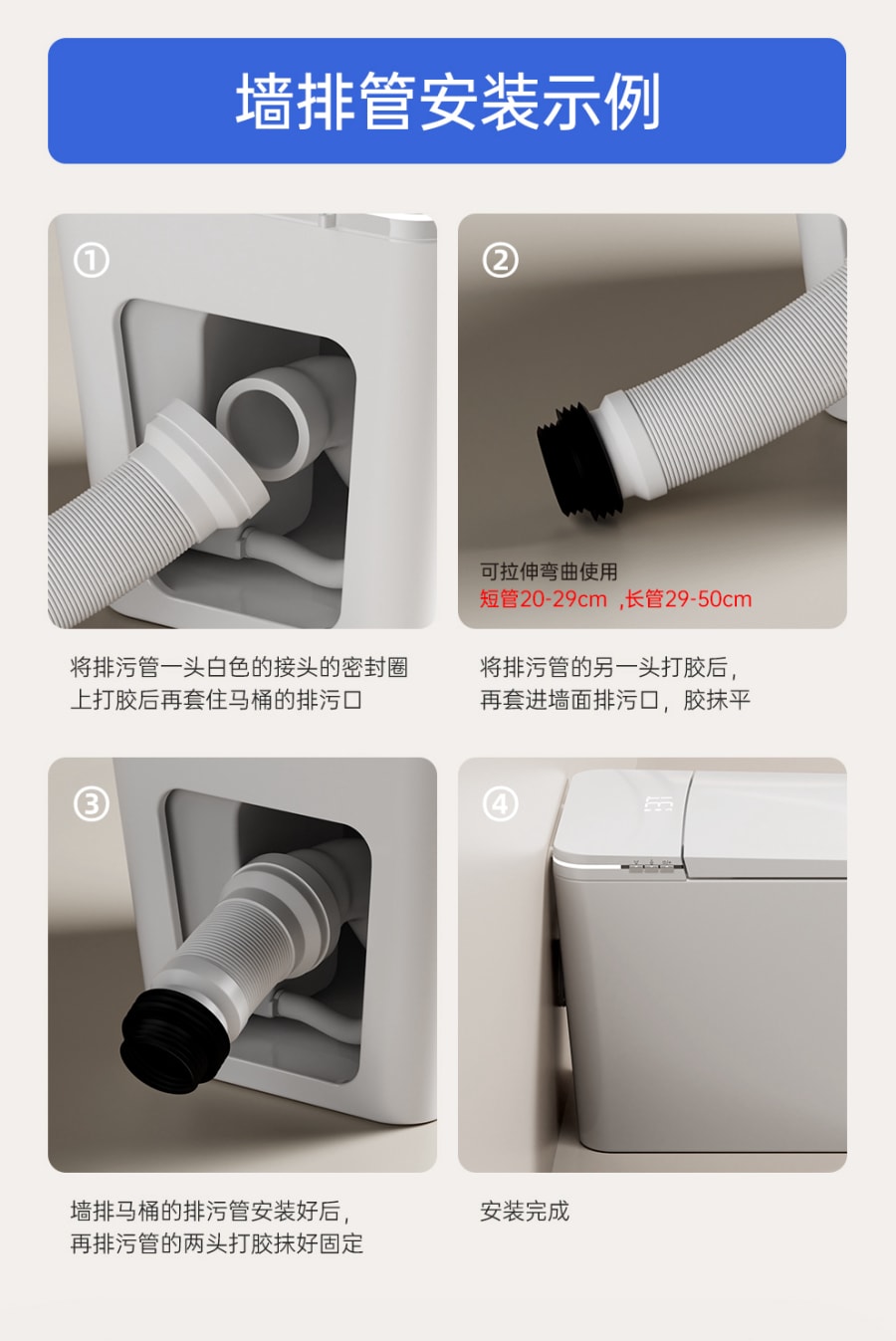 墙排管安装示例

①

将排污管一头白色的接头的密封圈上打胶后再套住马桶的排污口

②

可拉伸弯曲使用
短管20-29cm ,长管29-50cm

将排污管的另一头打胶后，再套进墙面排污口，胶抹平

③

墙排马桶的排污管安装好后，再排污管的两头打胶抹好固定

④

安装完成